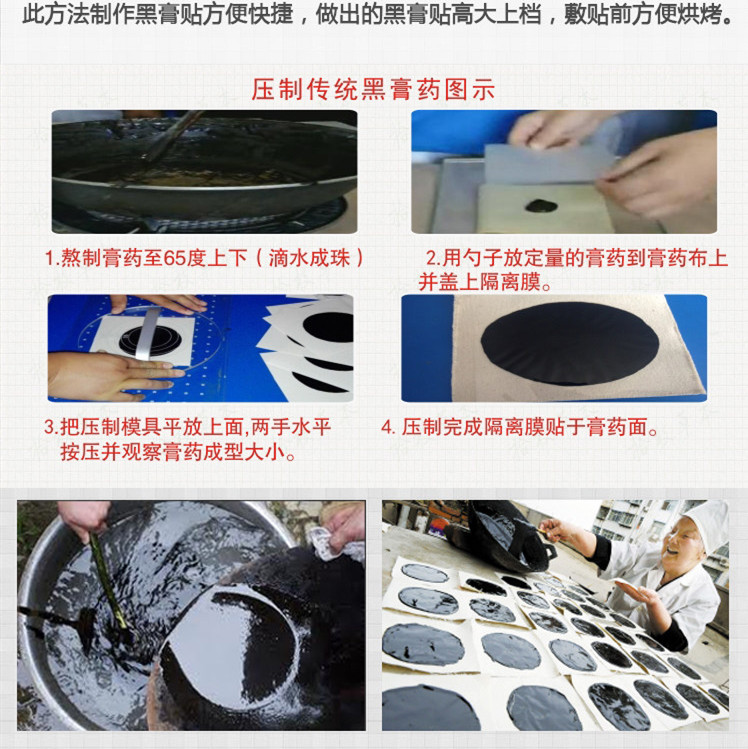 此方法制作黑膏贴方便快捷，做出的黑膏贴高大上档，敷贴前方便烘烤。

压制传统黑膏药图示

1.熬制膏药至65度上下（滴水成珠）

2.用勺子放定量的膏药到膏药布上并盖上隔离膜。

3.把压制模具平放上面,两手水平按压并观察膏药成型大小。

4. 压制完成隔离膜贴于膏药面。